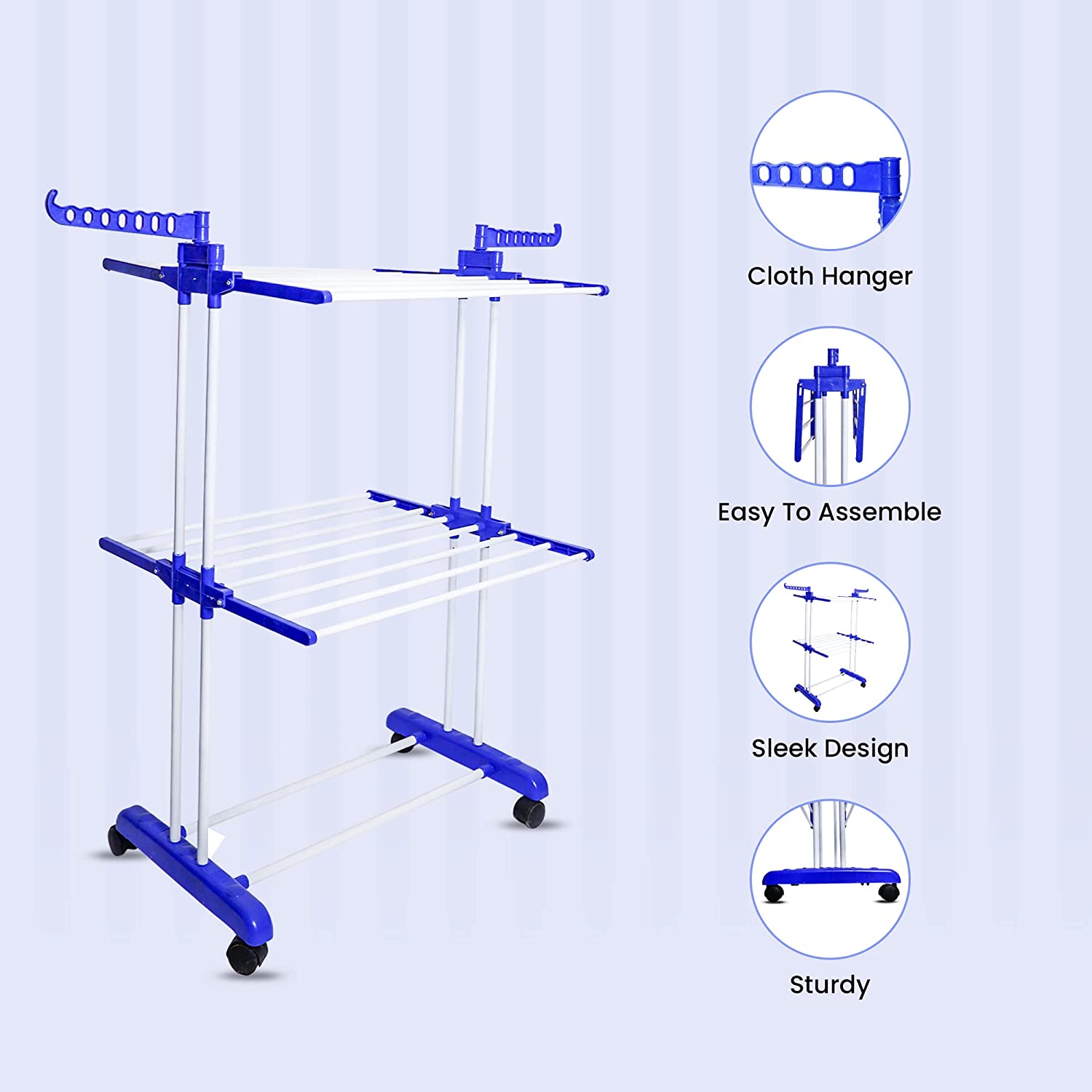 Cloth Hanger

Easy To Assemble

Sleek Design

Sturdy