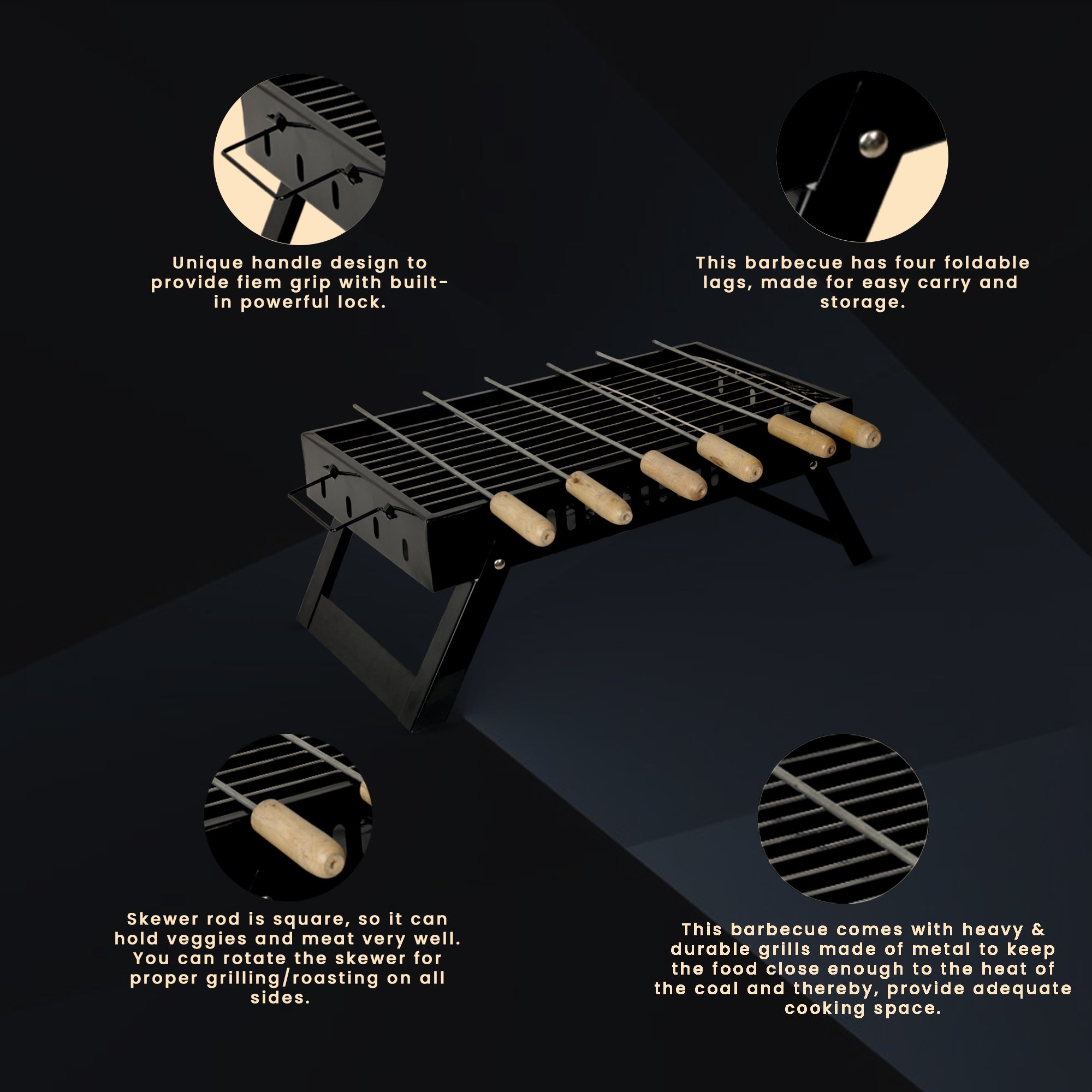 Unique handle design to provide fiem grip with built-in powerful lock.

This barbecue has four foldable lags, made for easy carry and storage.

Skewer rod is square, so it can hold veggies and meat very well. You can rotate the skewer for proper grilling/roasting on all sides.

This barbecue comes with heavy & durable grills made of metal to keep the food close enough to the heat of the coal and thereby, provide adequate cooking space.